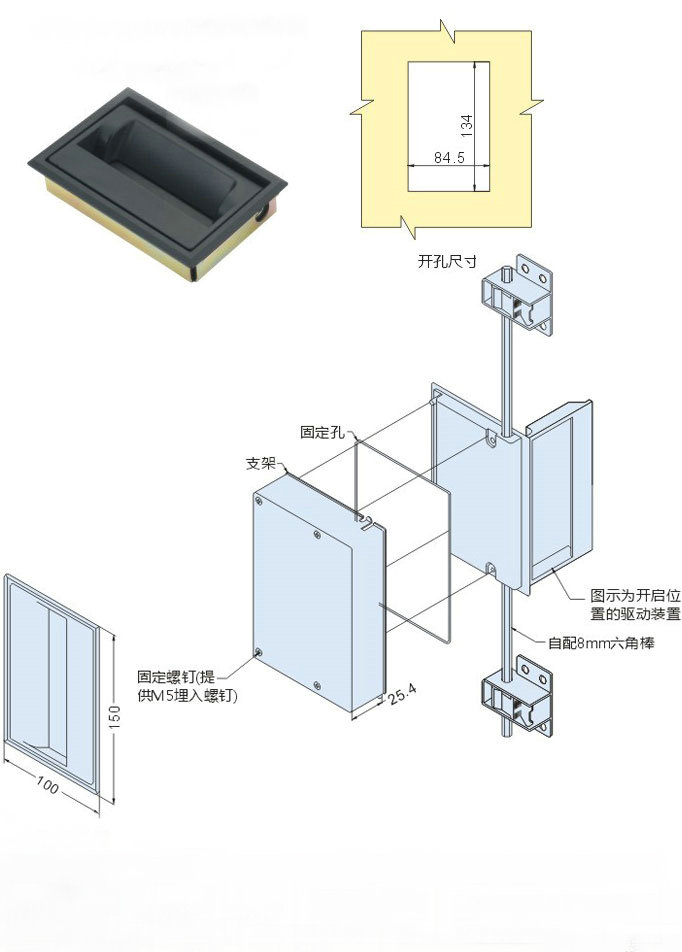 134

84.5

开孔尺寸

固定孔

支架

图示为开启位置的驱动装置

自配8mm六角棒

固定螺钉(提供M5埋入螺钉)

25.4

150

100