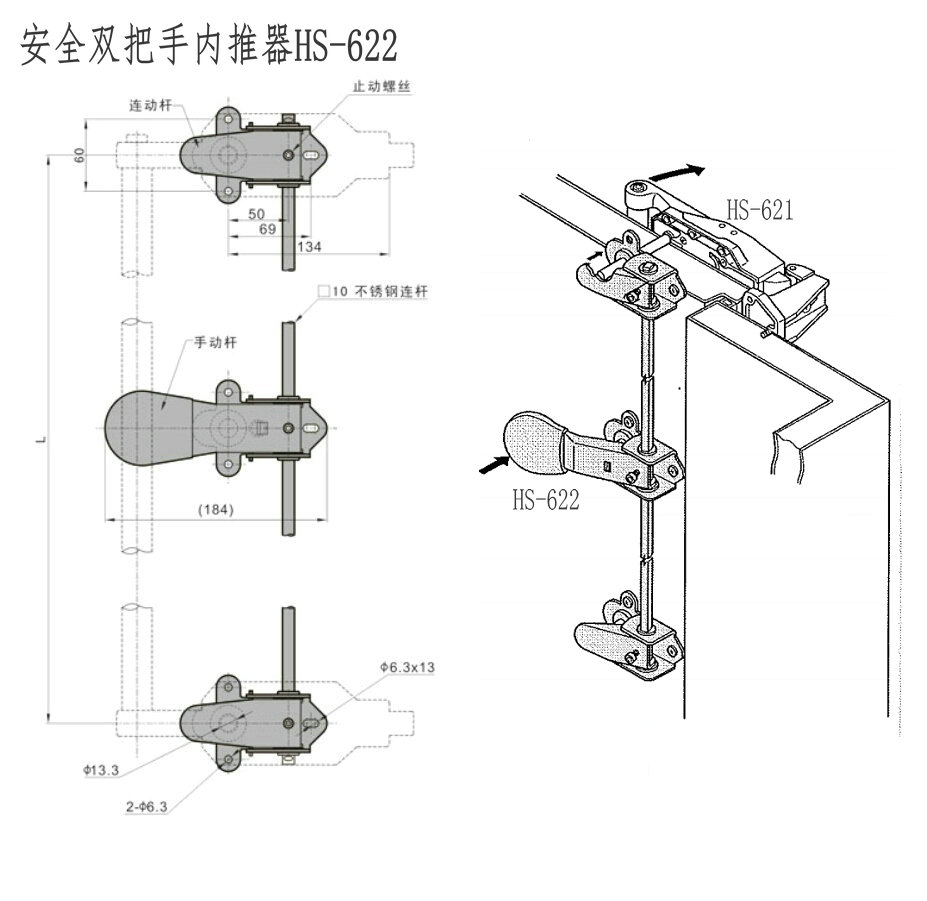 安全双把手内推器HS-622

连动杆
止动螺丝
60
50
69
134
□10 不锈钢连杆
手动杆
L
(184)
Φ6.3x13
Φ13.3
2-Φ6.3

HS-621
HS-622